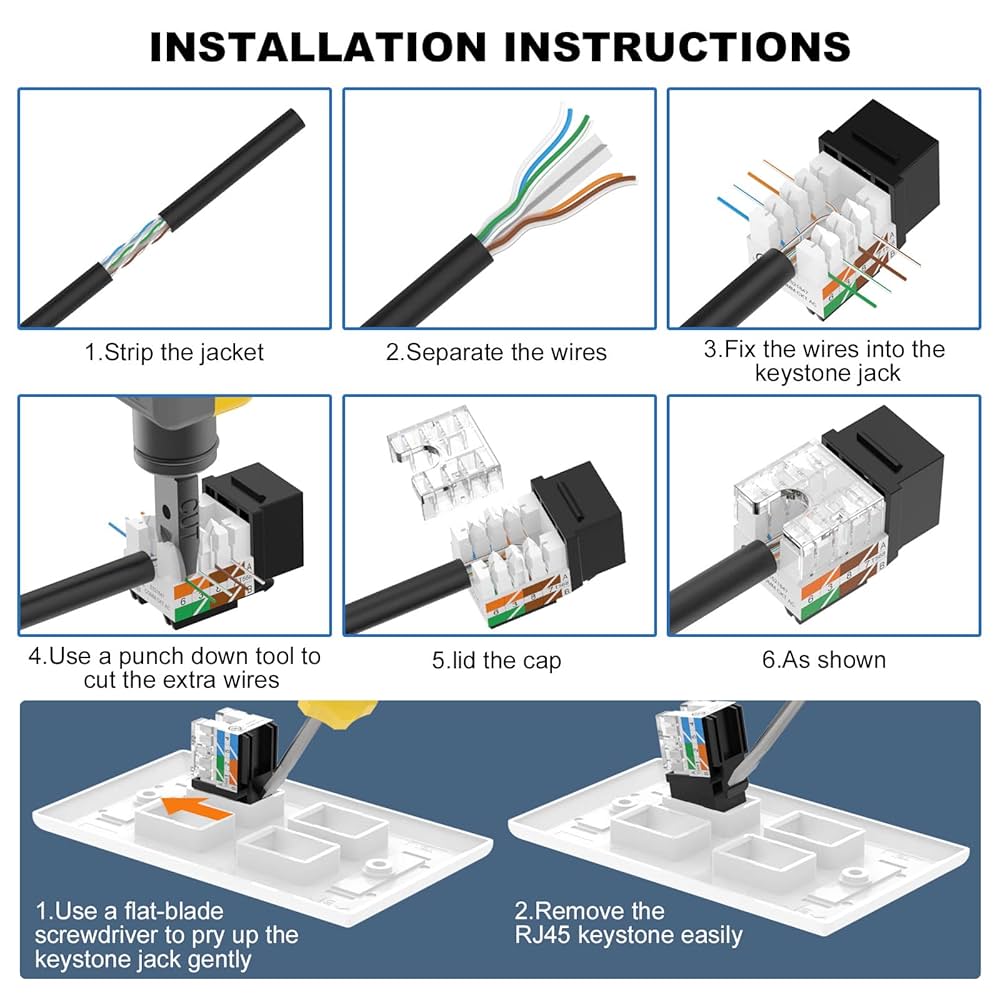 INSTALLATION INSTRUCTIONS

1.Strip the jacket

2.Separate the wires

3.Fix the wires into the keystone jack

CUT

4.Use a punch down tool to cut the extra wires

5.lid the cap

6.As shown

1.Use a flat-blade screwdriver to pry up the keystone jack gently

2.Remove the RJ45 keystone easily